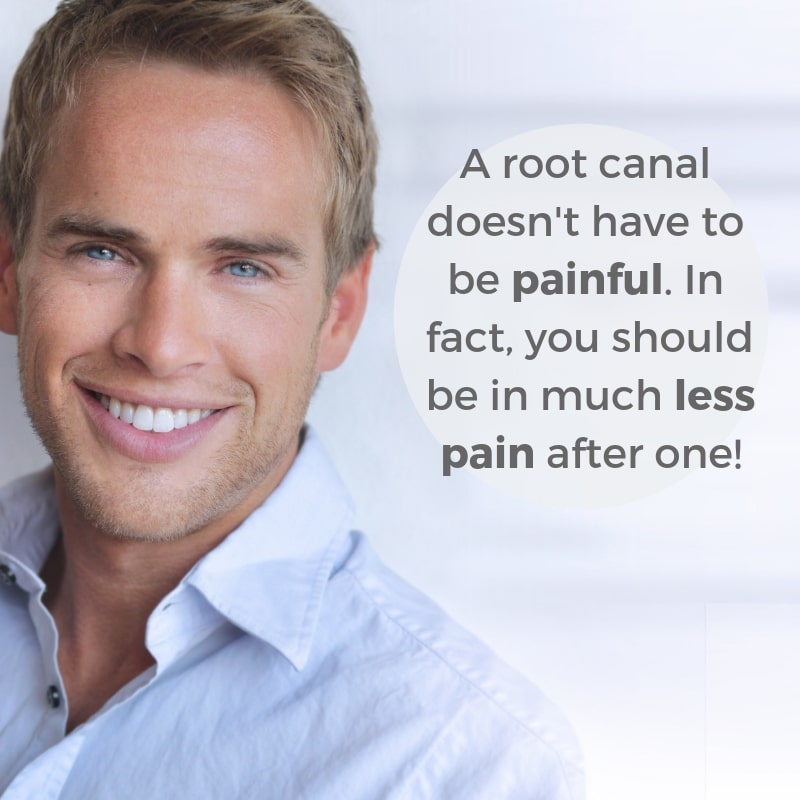 A root canal doesn't have to be painful. In fact, you should be in much less pain after one!